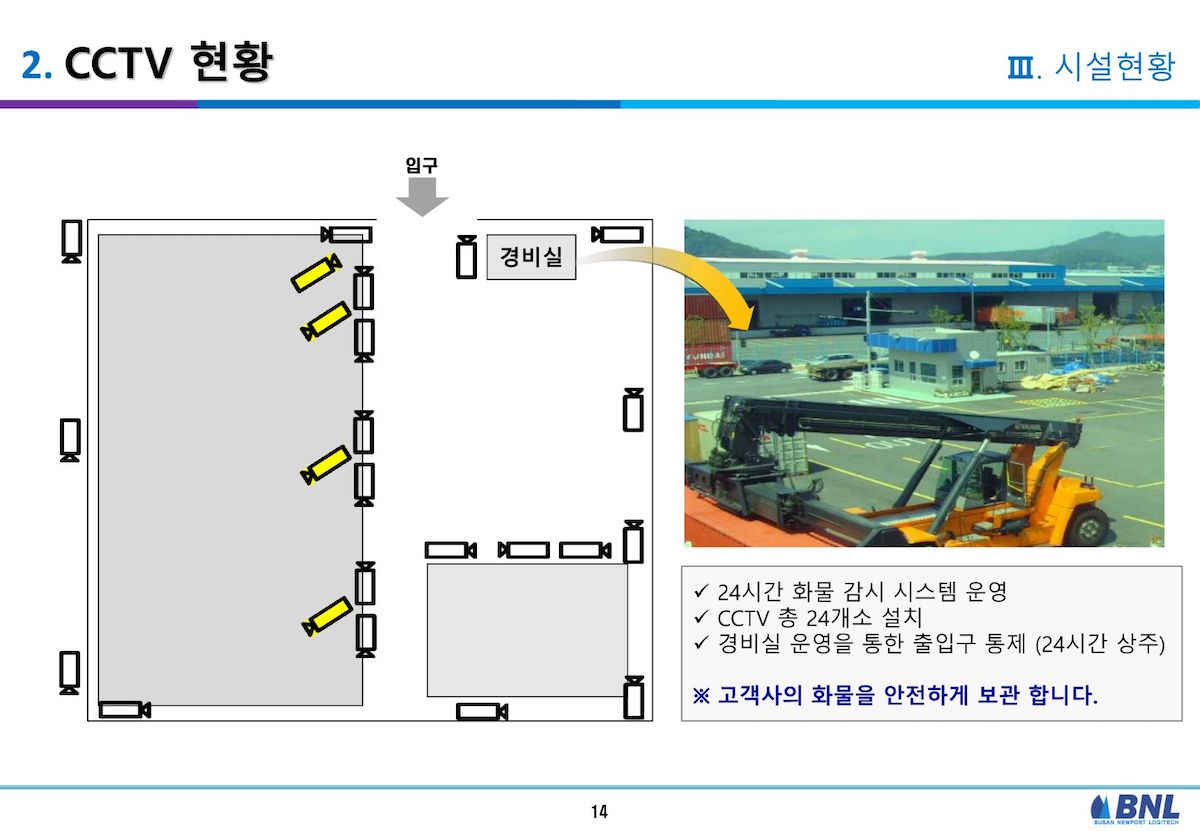 2. CCTV 현황

Ⅲ. 시설현황

입구

경비실

✓ 24시간 화물 감시 시스템 운영
✓ CCTV 총 24개소 설치
✓ 경비실 운영을 통한 출입구 통제 (24시간 상주)

※ 고객사의 화물을 안전하게 보관 합니다.

14

BNL
BUSAN NEWPORT LOGITECH